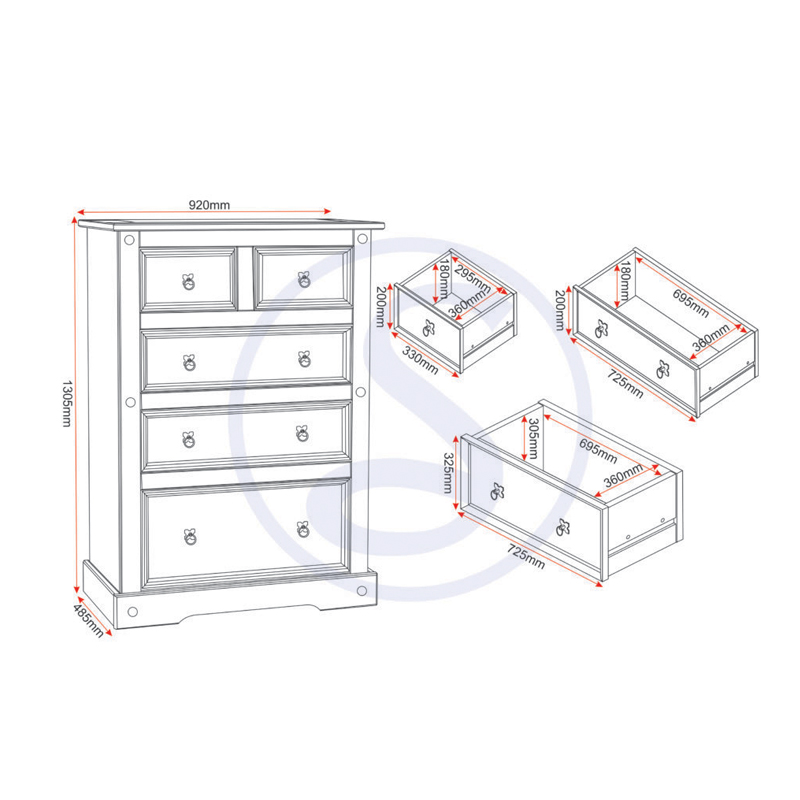 920mm
1305mm
485mm
200mm
180mm
295mm
360mm
330mm
200mm
180mm
695mm
360mm
725mm
325mm
305mm
695mm
360mm
725mm